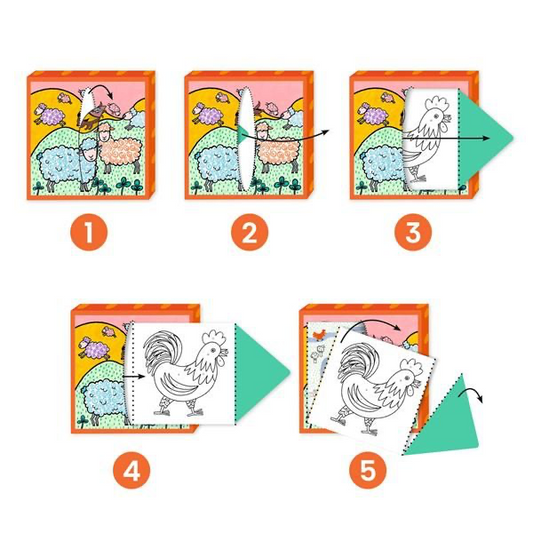 1

2

3

4

5